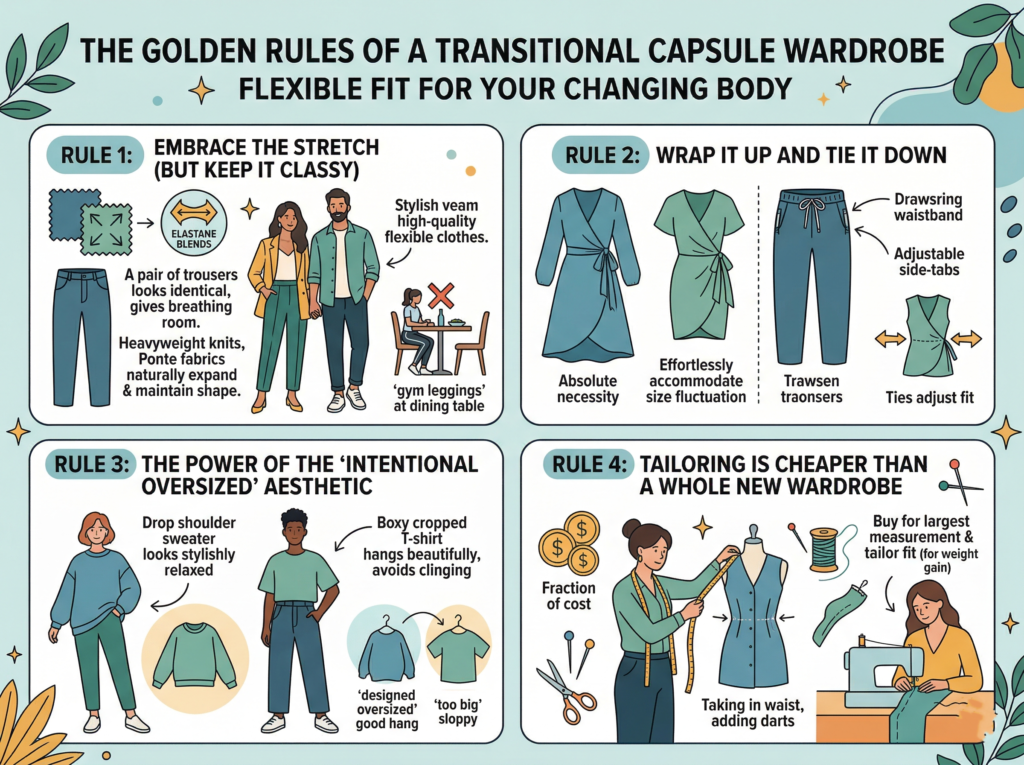 THE GOLDEN RULES OF A TRANSITIONAL CAPSULE WARDROBE
FLEXIBLE FIT FOR YOUR CHANGING BODY

RULE 1: EMBRACE THE STRETCH (BUT KEEP IT CLASSY)

ELASTANE BLENDS

A pair of trousers looks identical, gives breathing room.

Heavyweight knits, Ponte fabrics naturally expand & maintain shape.

Stylish veam high-quality flexible clothes.

'gym leggings' at dining table

RULE 2: WRAP IT UP AND TIE IT DOWN

Absolute necessity

Effortlessly accommodate size fluctuation

Drawsring waistband

Adjustable side-tabs

Trawsen traonsers

Ties adjust fit

RULE 3: THE POWER OF THE 'INTENTIONAL OVERSIZED' AESTHETIC

Drop shoulder sweater looks stylishly relaxed

Boxy cropped T-shirt hangs beautifully, avoids clinging

'designed oversized' good hang

'too big' sloppy

RULE 4: TAILORING IS CHEAPER THAN A WHOLE NEW WARDROBE

Fraction of cost

Buy for largest measurement & tailor fit (for weight gain)

Taking in waist, adding darts